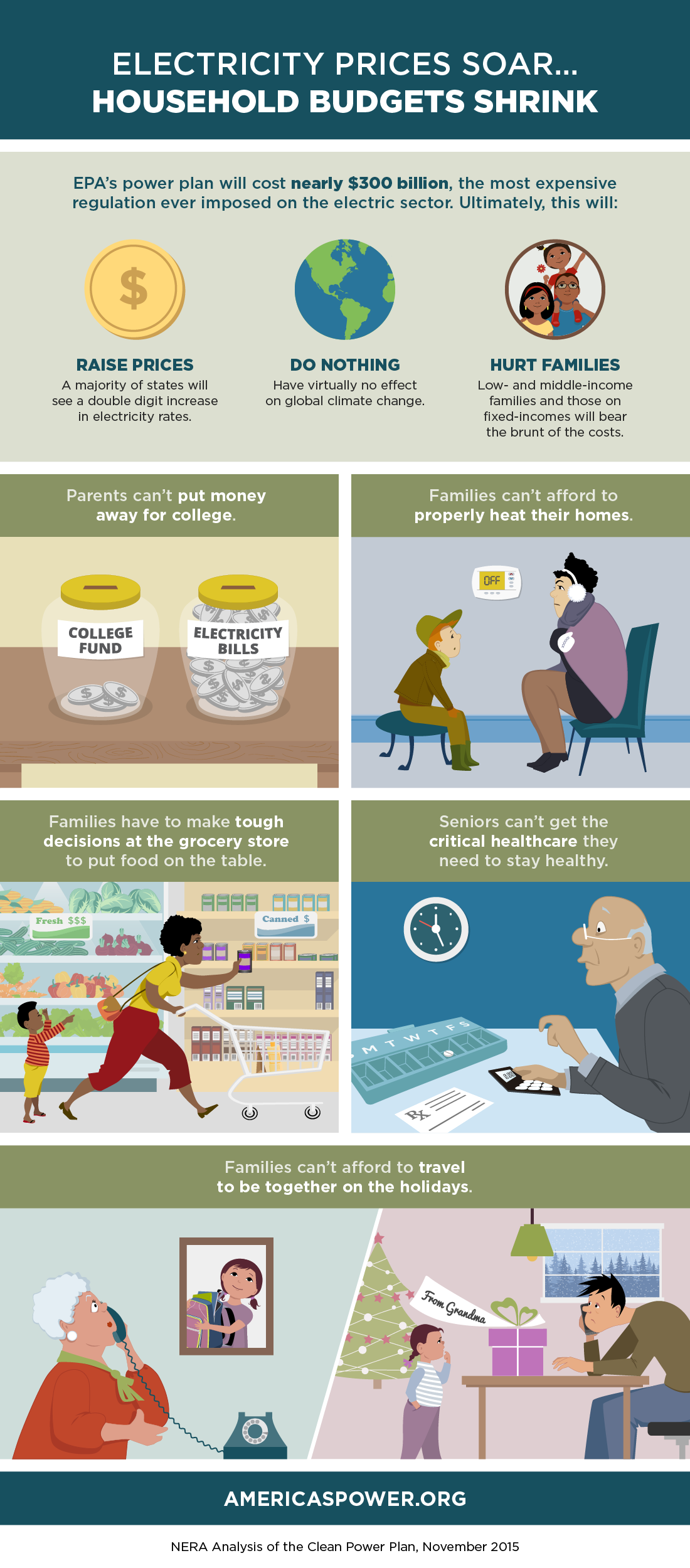 ELECTRICITY PRICES SOAR...
HOUSEHOLD BUDGETS SHRINK

EPA's power plan will cost nearly $300 billion, the most expensive regulation ever imposed on the electric sector. Ultimately, this will:

$

RAISE PRICES
A majority of states will see a double digit increase in electricity rates.

DO NOTHING
Have virtually no effect on global climate change.

HURT FAMILIES
Low- and middle-income families and those on fixed-incomes will bear the brunt of the costs.

Parents can't put money away for college.

COLLEGE FUND

ELECTRICITY BILLS

Families can't afford to properly heat their homes.

OFF

Families have to make tough decisions at the grocery store to put food on the table.

Fresh $$$

Canned $

Seniors can't get the critical healthcare they need to stay healthy.

M T W T F S

Rx

Families can't afford to travel to be together on the holidays.

From Grandma

AMERICASPOWER.ORG

NERA Analysis of the Clean Power Plan, November 2015